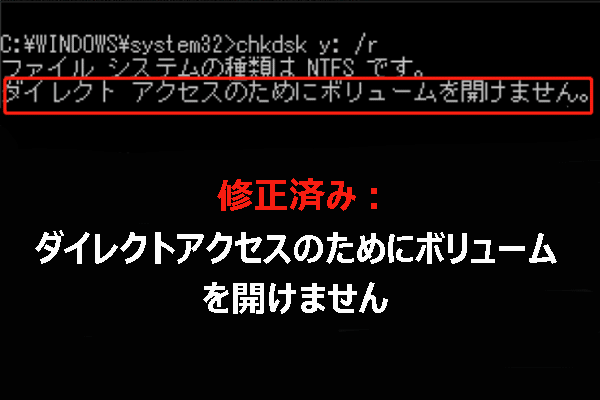 C:¥WINDOWS¥system32>chkdsk y: /r
ファイル システムの種類は NTFS です。
ダイレクト アクセスのためにボリュームを開けません。

修正済み：

ダイレクトアクセスのためにボリュームを開けません