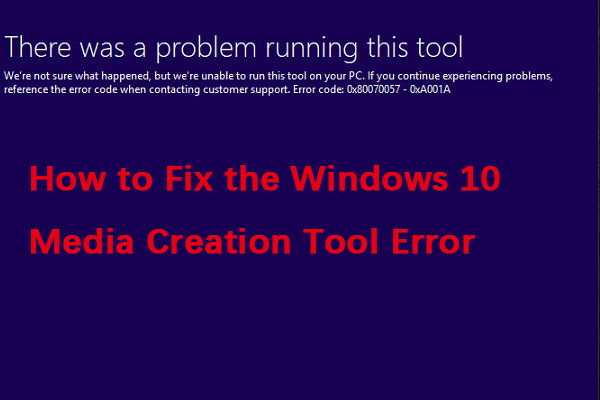 There was a problem running this tool

We're not sure what happened, but we're unable to run this tool on your PC. If you continue experiencing problems, reference the error code when contacting customer support. Error code: 0x80070057 - 0xA001A

How to Fix the Windows 10 Media Creation Tool Error