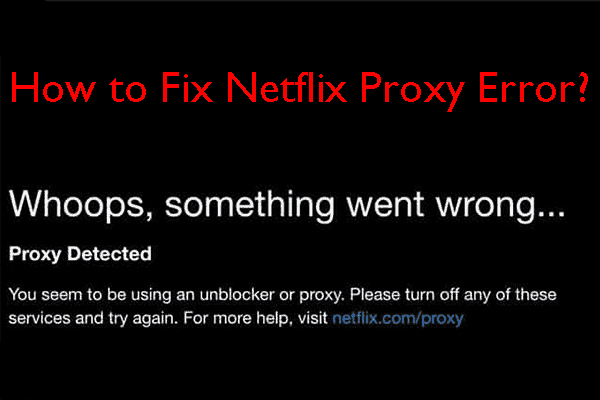 How to Fix Netflix Proxy Error?

Whoops, something went wrong...

Proxy Detected

You seem to be using an unblocker or proxy. Please turn off any of these services and try again. For more help, visit netflix.com/proxy