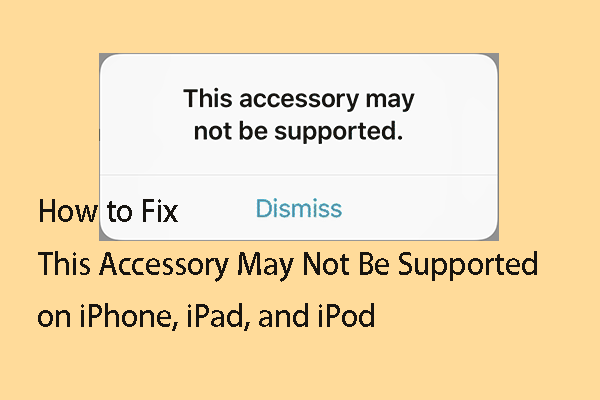 This accessory may not be supported.

Dismiss

How to Fix
This Accessory May Not Be Supported on iPhone, iPad, and iPod