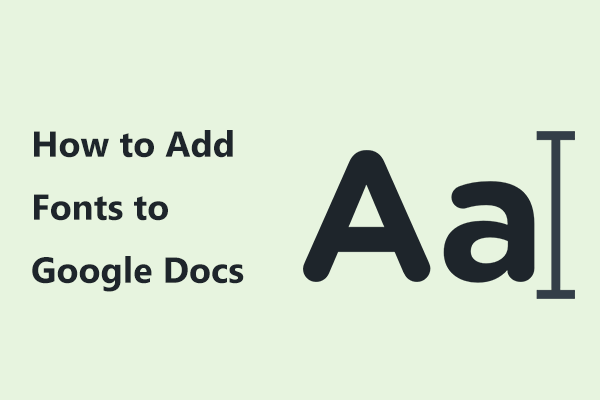 How to Add Fonts to Google Docs

Aa