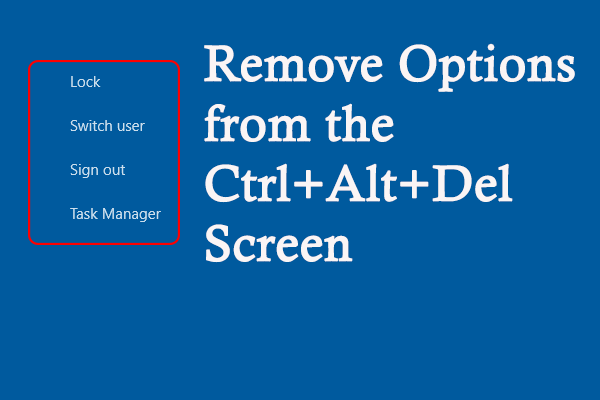 Lock

Switch user

Sign out

Task Manager

Remove Options from the Ctrl+Alt+Del Screen