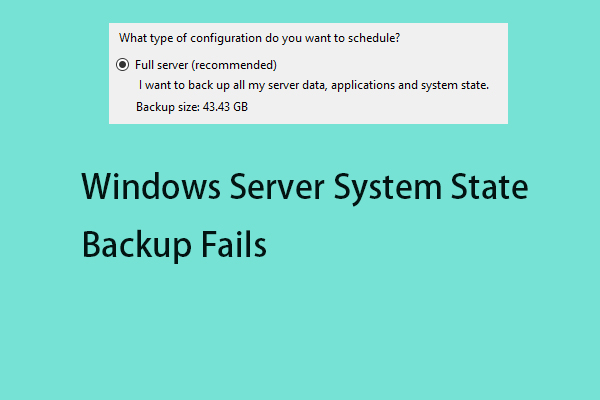 What type of configuration do you want to schedule?

Full server (recommended)
I want to back up all my server data, applications and system state.
Backup size: 43.43 GB

Windows Server System State Backup Fails