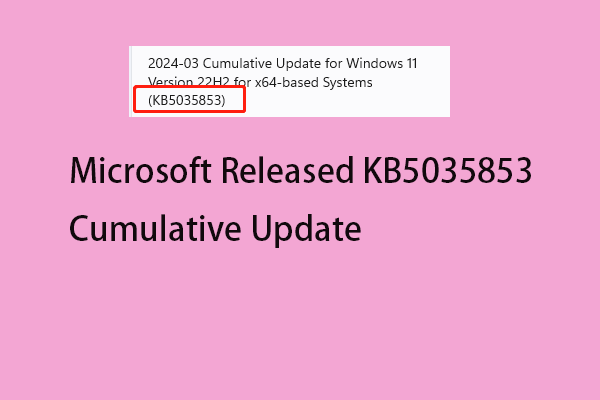 2024-03 Cumulative Update for Windows 11 Version 22H2 for x64-based Systems (KB5035853)

Microsoft Released KB5035853 Cumulative Update