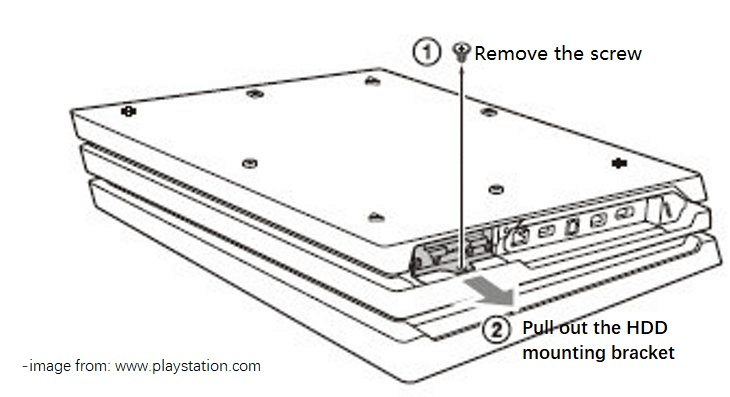 ① Remove the screw

② Pull out the HDD mounting bracket

-image from: www.playstation.com