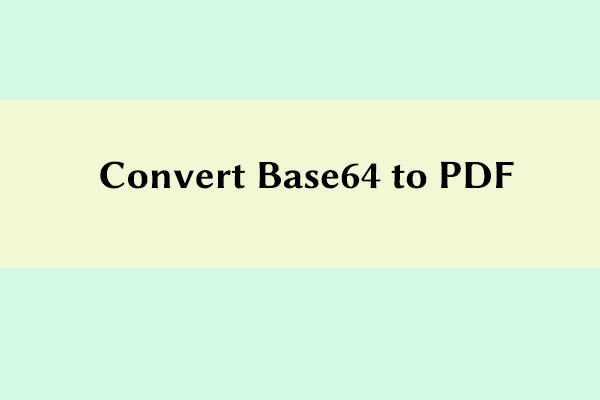 Convert Base64 to PDF