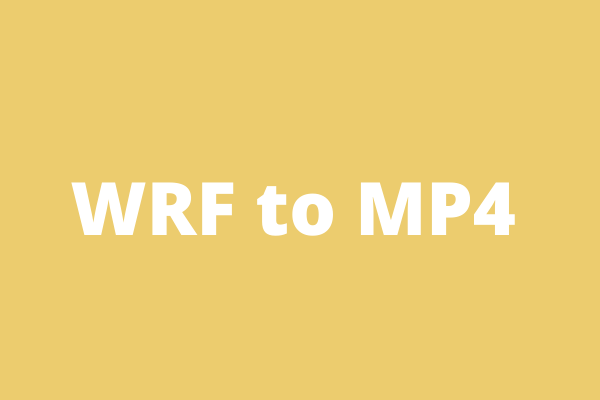 WRF to MP4