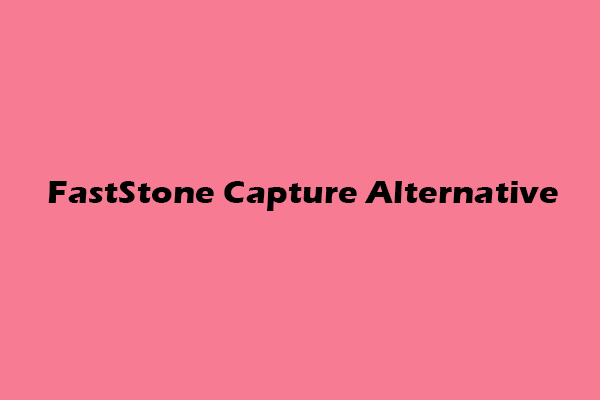 FastStone Capture Alternative