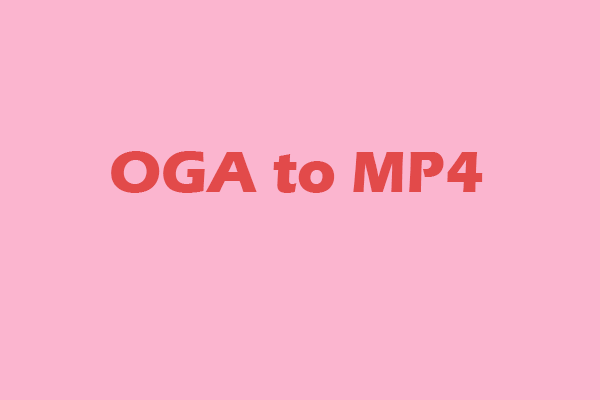 OGA to MP4