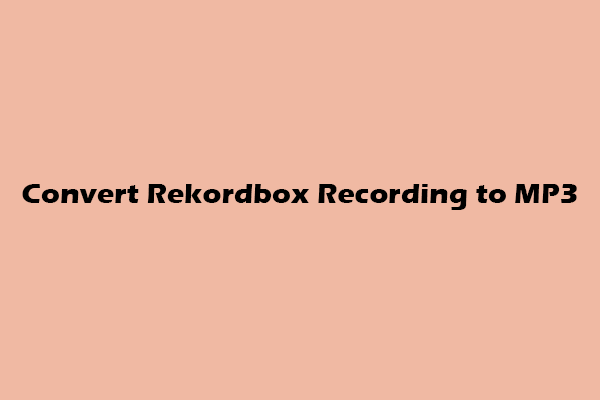 Convert Rekordbox Recording to MP3