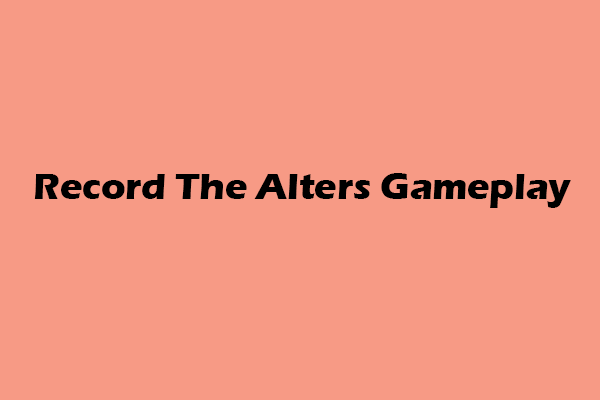 Record The Alters Gameplay