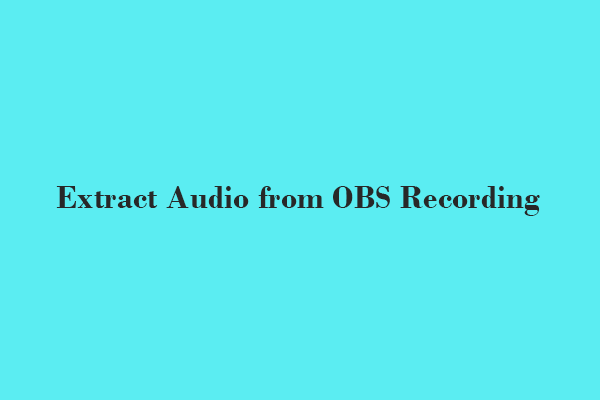 Extract Audio from OBS Recording