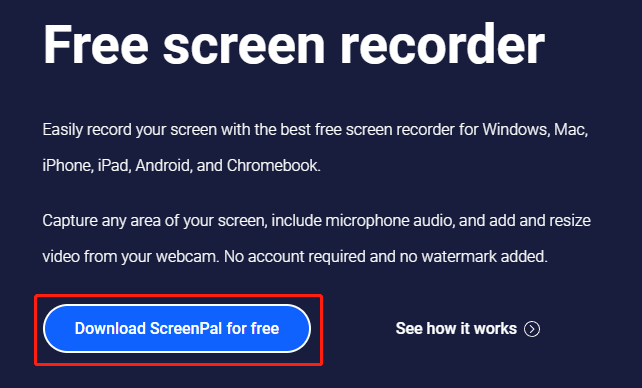 Free screen recorder

Easily record your screen with the best free screen recorder for Windows, Mac, iPhone, iPad, Android, and Chromebook.

Capture any area of your screen, include microphone audio, and add and resize video from your webcam. No account required and no watermark added.

Download ScreenPal for free

See how it works